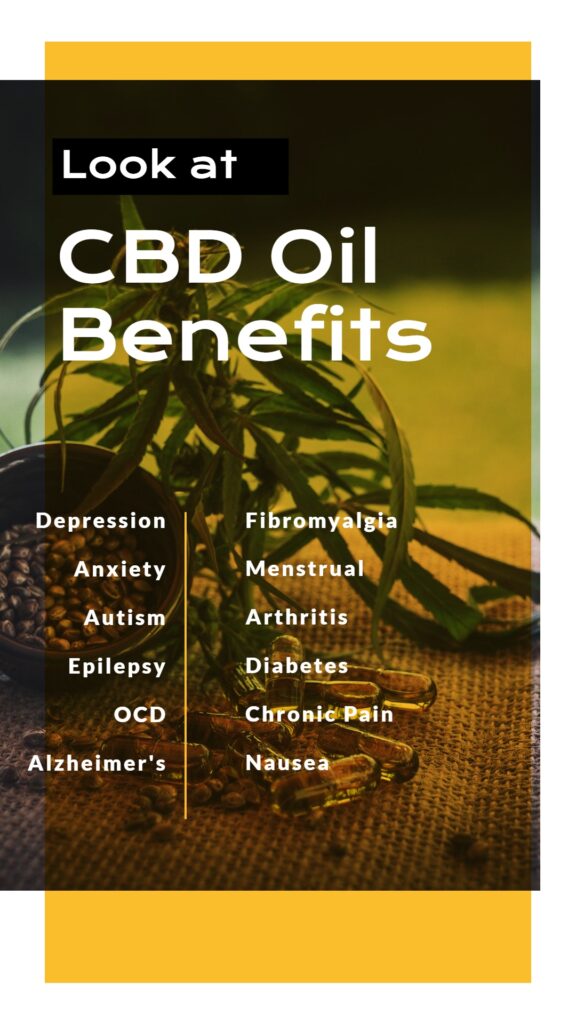 Look at

CBD Oil Benefits

Depression
Anxiety
Autism
Epilepsy
OCD
Alzheimer's

Fibromyalgia
Menstrual
Arthritis
Diabetes
Chronic Pain
Nausea